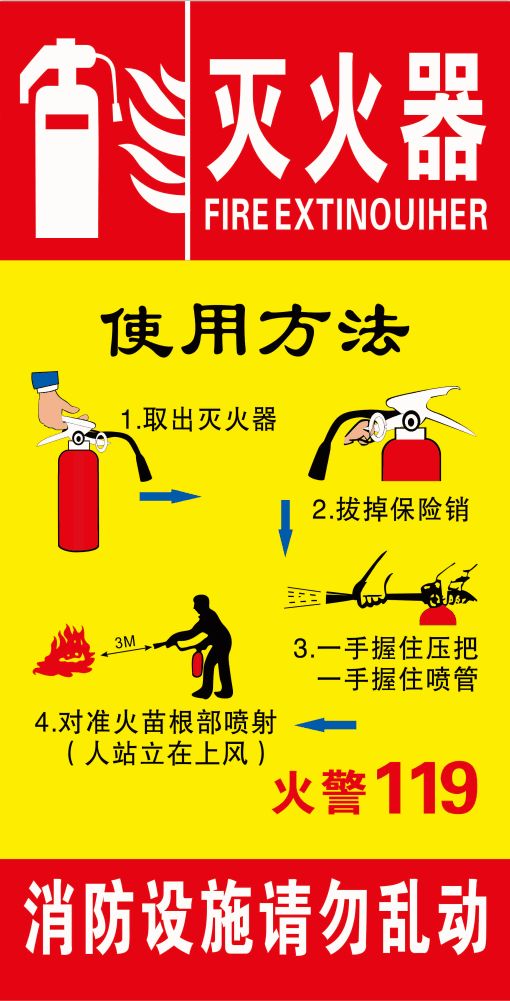 灭火器
FIRE EXTINOUIHER

使用方法

1.取出灭火器

2.拔掉保险销

3.一手握住压把
一手握住喷管

3M

4.对准火苗根部喷射
（人站立在上风）

火警119

消防设施请勿乱动